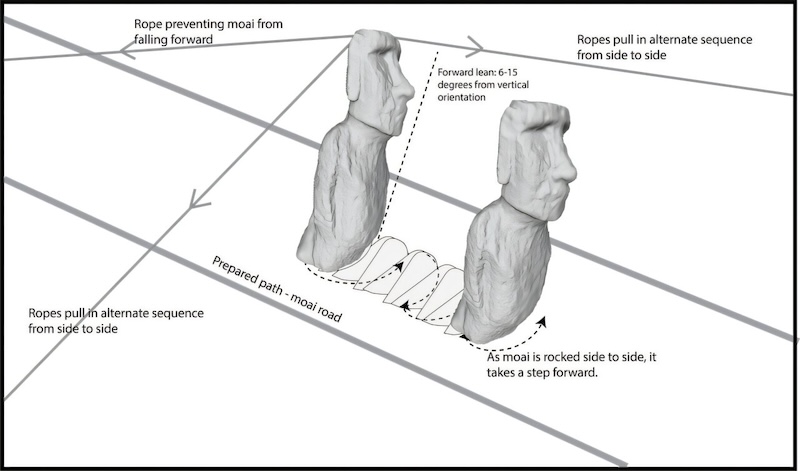 Rope preventing moai from falling forward

Ropes pull in alternate sequence from side to side

Forward lean: 6-15 degrees from vertical orientation

Prepared path - moai road

Ropes pull in alternate sequence from side to side

As moai is rocked side to side, it takes a step forward.